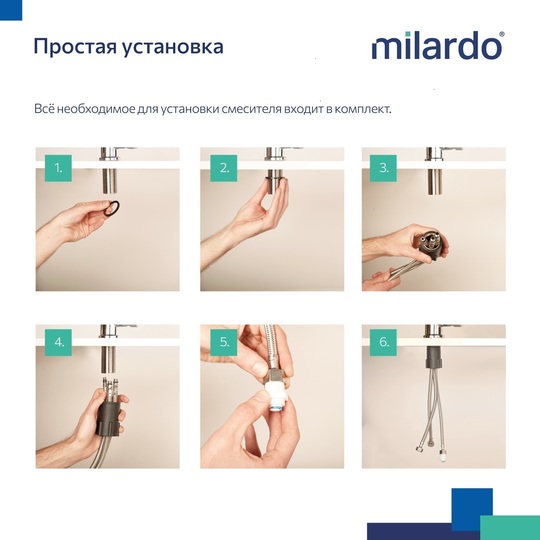 Простая установка

milardo®

Всё необходимое для установки смесителя входит в комплект.

1.

2.

3.

4.

5.

6.